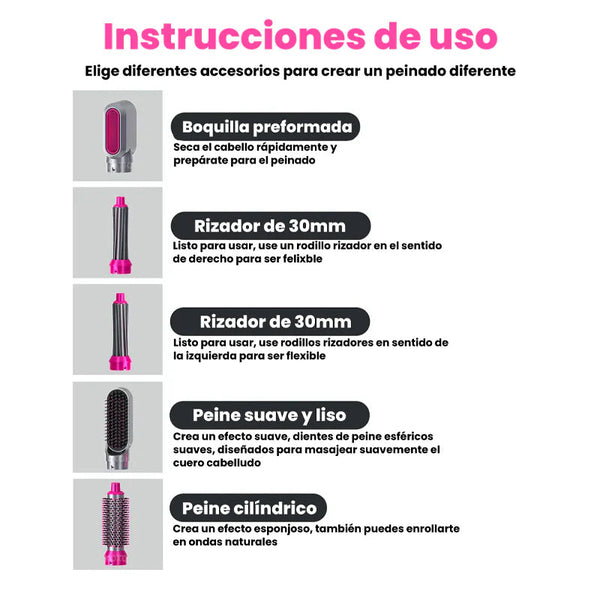 Instrucciones de uso

Elige diferentes accesorios para crear un peinado diferente

Boquilla preformada

Seca el cabello rápidamente y prepárate para el peinado

Rizador de 30mm

Listo para usar, use un rodillo rizador en el sentido de derecho para ser felixble

Rizador de 30mm

Listo para usar, use rodillos rizadores en sentido de la izquierda para ser flexible

Peine suave y liso

Crea un efecto suave, dientes de peine esféricos suaves, diseñados para masajear suavemente el cuero cabelludo

Peine cilíndrico

Crea un efecto esponjoso, también puedes enrollarte en ondas naturales