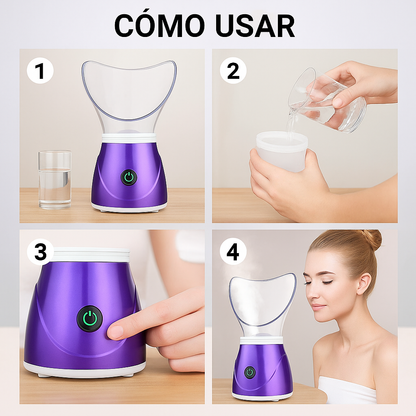 CÓMO USAR

1

2

3

4